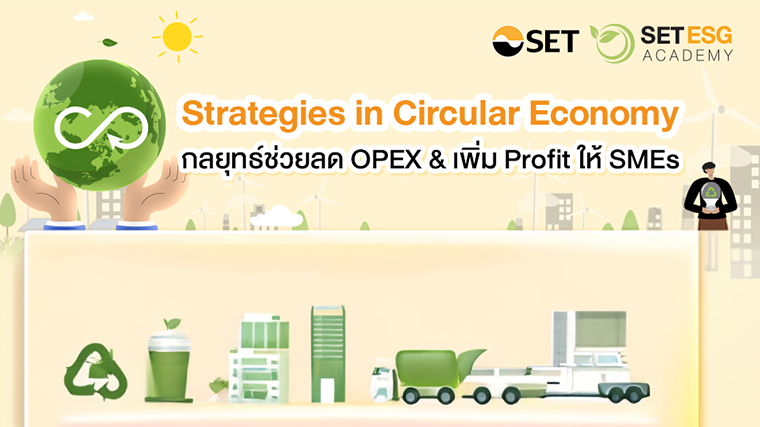 SET SET ESG ACADEMY

Strategies in Circular Economy
กลยุทธ์ช่วยลด OPEX & เพิ่ม Profit ให้ SMEs